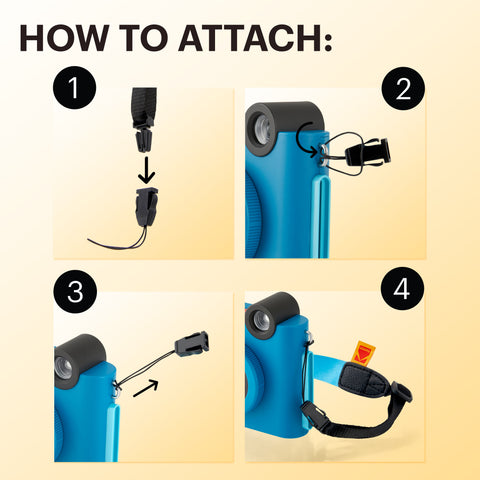 HOW TO ATTACH:

1

2

3

4