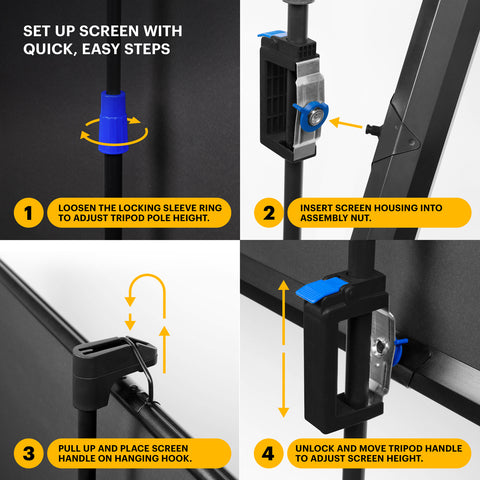 SET UP SCREEN WITH QUICK, EASY STEPS

1 LOOSEN THE LOCKING SLEEVE RING TO ADJUST TRIPOD POLE HEIGHT.

2 INSERT SCREEN HOUSING INTO ASSEMBLY NUT.

3 PULL UP AND PLACE SCREEN HANDLE ON HANGING HOOK.

4 UNLOCK AND MOVE TRIPOD HANDLE TO ADJUST SCREEN HEIGHT.